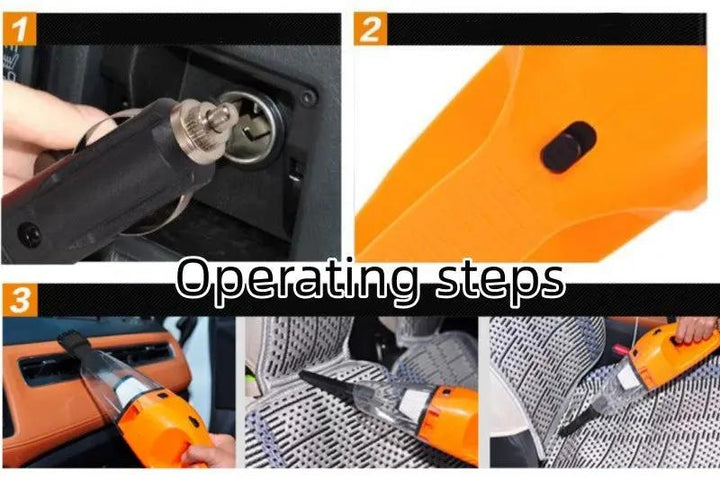 1

2

Operating steps

3