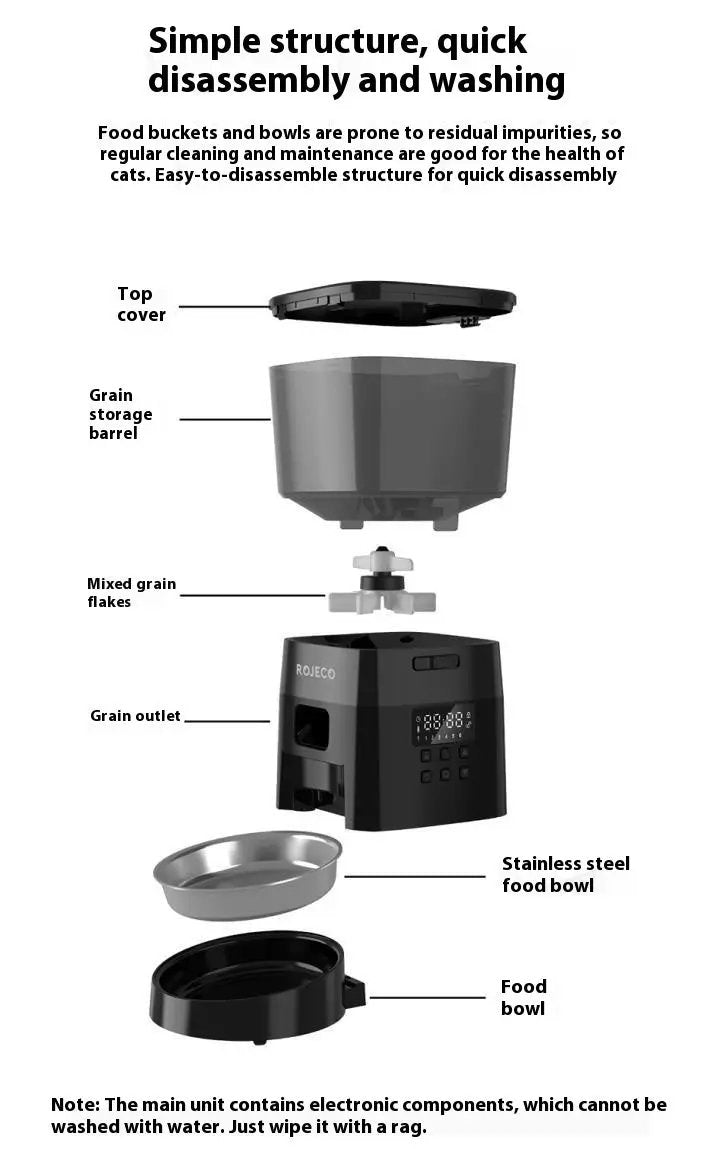 Simple structure, quick disassembly and washing

Food buckets and bowls are prone to residual impurities, so regular cleaning and maintenance are good for the health of cats. Easy-to-disassemble structure for quick disassembly

Top cover

Grain storage barrel

Mixed grain flakes

ROJECO

Grain outlet

88:88

Stainless steel food bowl

Food bowl

Note: The main unit contains electronic components, which cannot be washed with water. Just wipe it with a rag.