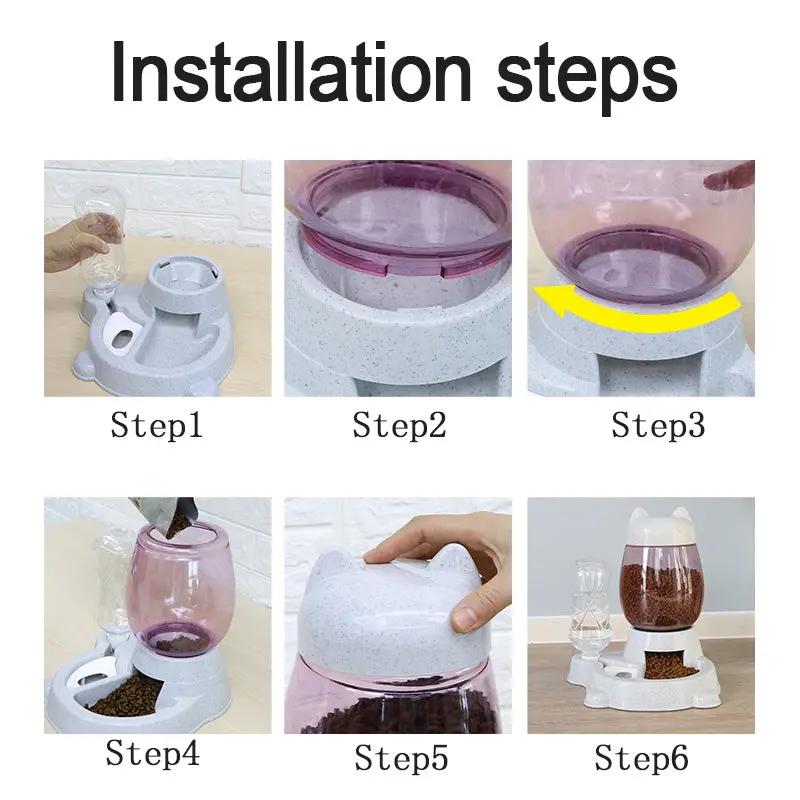 Installation steps

Step1

Step2

Step3

Step4

Step5

Step6